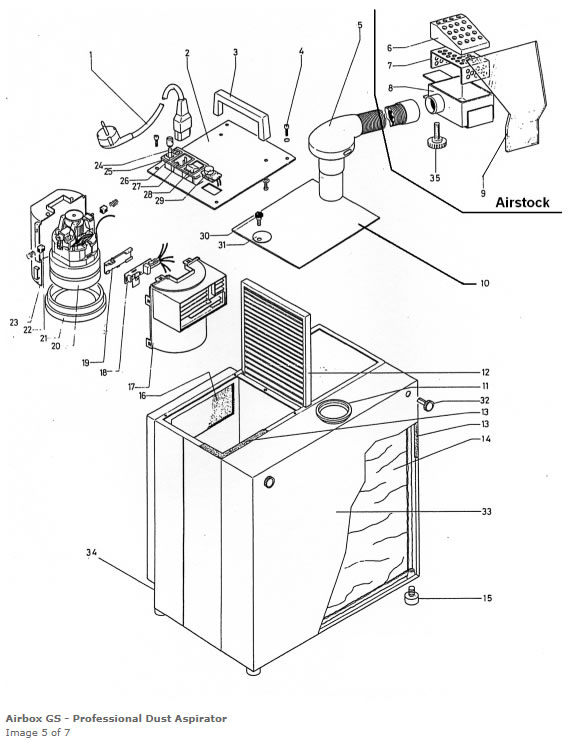 1
2
3
4
5
6
7
8
35
9
Airstock
24
25
26
27
28
29
30
31
10
23
22
21
20
19
18
17
16
12
11
32
13
13
14
33
34
15

Airbox GS - Professional Dust Aspirator
Image 5 of 7